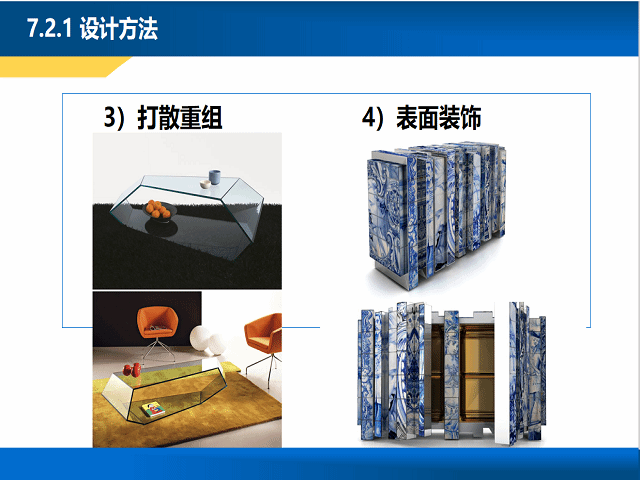 7.2.1 设计方法

3）打散重组

4）表面装饰